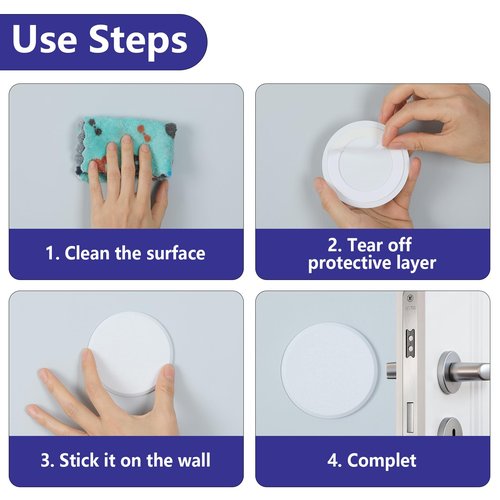 Use Steps

1. Clean the surface

2. Tear off protective layer

3. Stick it on the wall

4. Complet