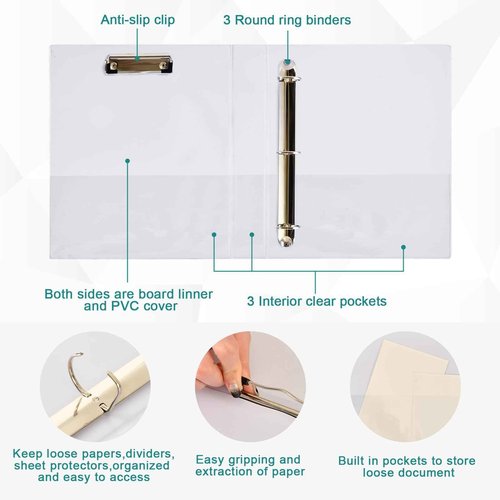 Anti-slip clip

3 Round ring binders

Both sides are board linner and PVC cover

3 Interior clear pockets

Keep loose papers,dividers, sheet protectors,organized and easy to access

Easy gripping and extraction of paper

Built in pockets to store loose document