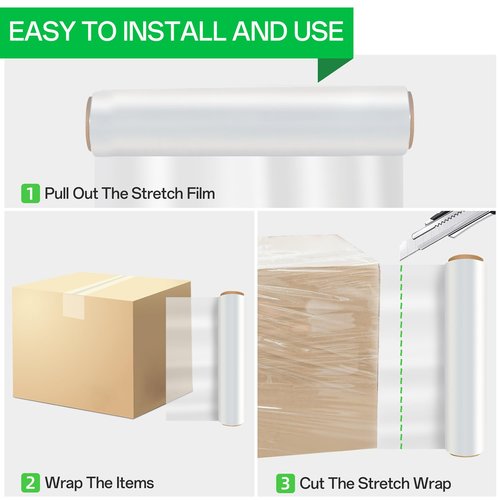 EASY TO INSTALL AND USE

1 Pull Out The Stretch Film

2 Wrap The Items

3 Cut The Stretch Wrap