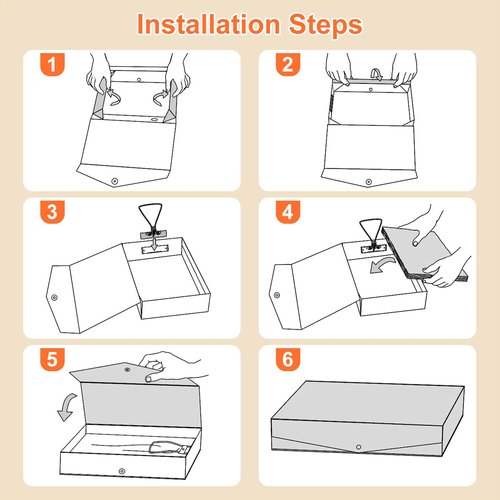 Installation Steps

1

2

3

4

5

6