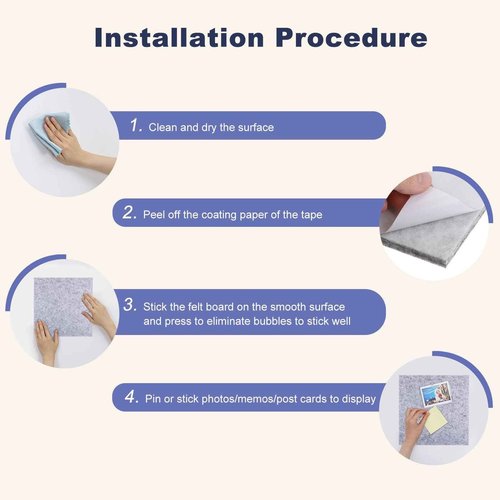 Installation Procedure

1. Clean and dry the surface

2. Peel off the coating paper of the tape

3. Stick the felt board on the smooth surface and press to eliminate bubbles to stick well

4. Pin or stick photos/memos/post cards to display