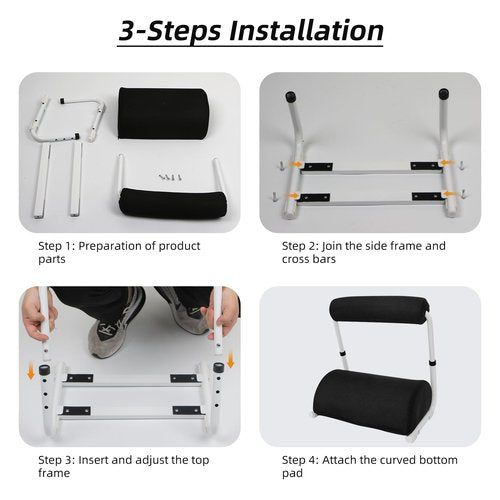 3-Steps Installation

Step 1: Preparation of product parts

Step 2: Join the side frame and cross bars

Step 3: Insert and adjust the top frame

Step 4: Attach the curved bottom pad