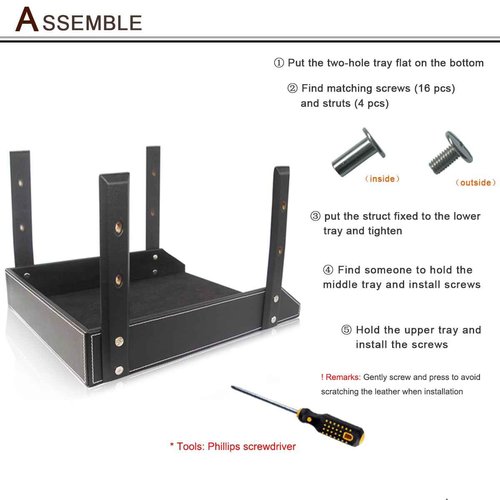 ASSEMBLE

① Put the two-hole tray flat on the bottom

② Find matching screws (16 pcs) and struts (4 pcs)

（inside）

（outside）

③ put the struct fixed to the lower tray and tighten

④ Find someone to hold the middle tray and install screws

⑤ Hold the upper tray and install the screws

! Remarks: Gently screw and press to avoid scratching the leather when installation

* Tools: Phillips screwdriver