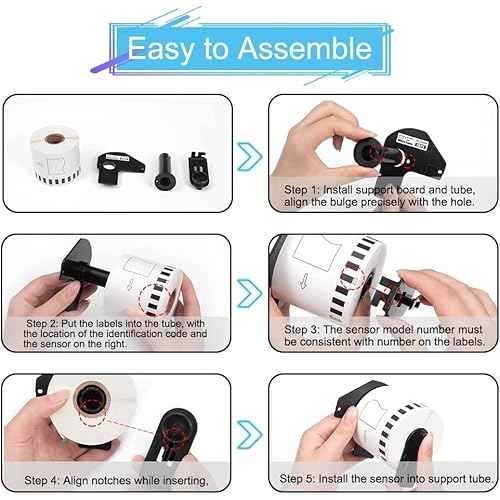 Easy to Assemble

Step 1: Install support board and tube, align the bulge precisely with the hole.

Step 2: Put the labels into the tube, with the location of the identification code and the sensor on the right.

Step 3: The sensor model number must be consistent with number on the labels.

Step 4: Align notches while inserting.

Step 5: Install the sensor into support tube.