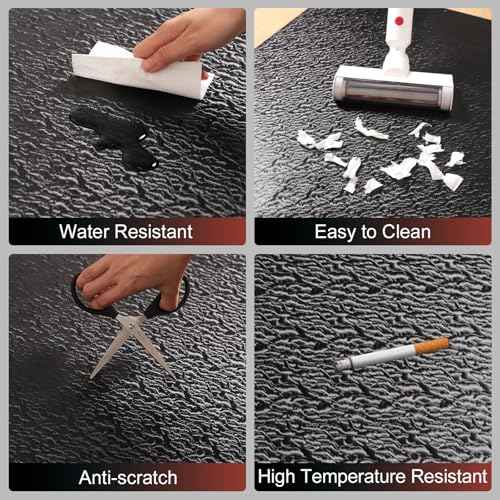 Water Resistant

Easy to Clean

Anti-scratch

High Temperature Resistant