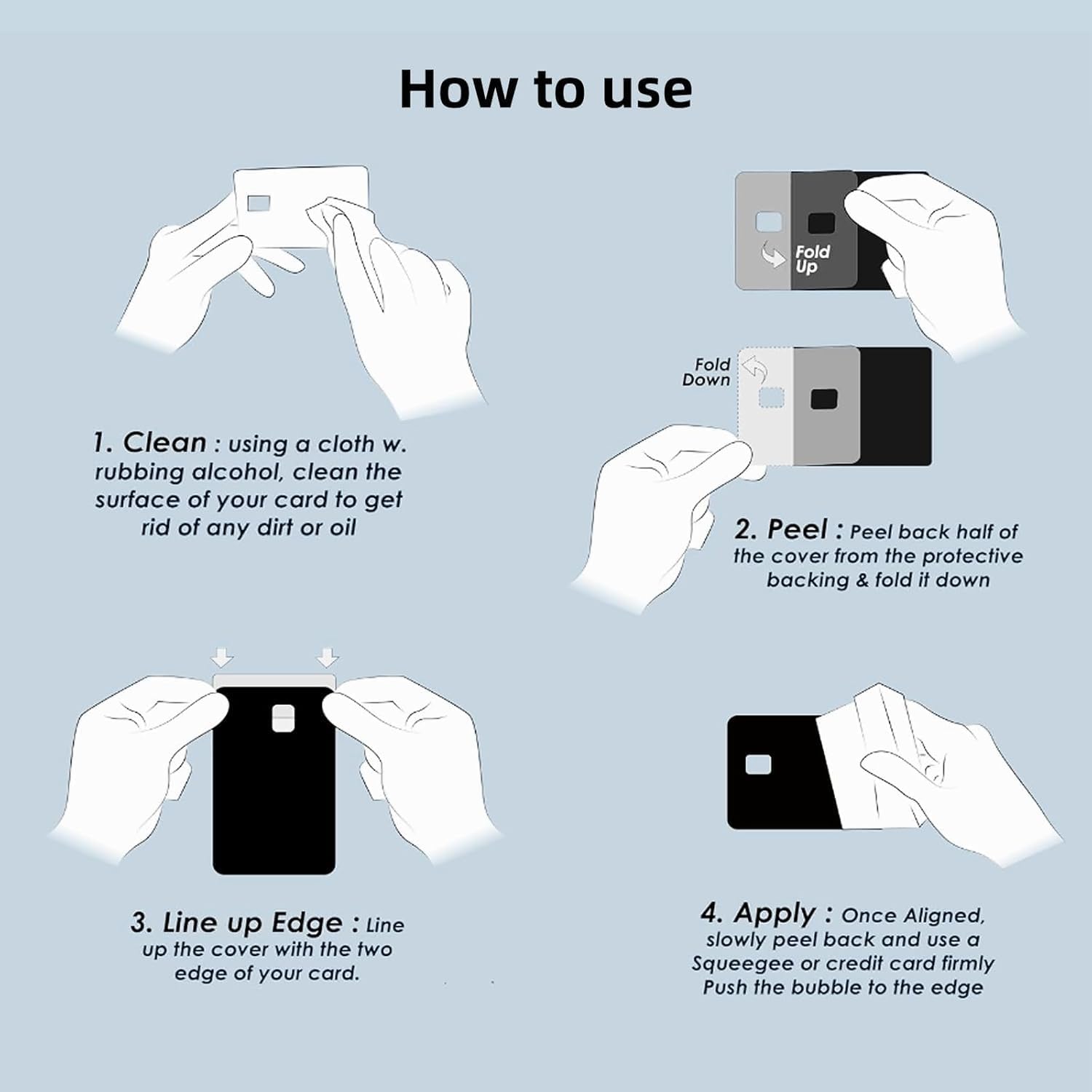 How to use

1. Clean : using a cloth w. rubbing alcohol, clean the surface of your card to get rid of any dirt or oil

Fold Up

Fold Down

2. Peel : Peel back half of the cover from the protective backing & fold it down

3. Line up Edge : Line up the cover with the two edge of your card.

4. Apply : Once Aligned, slowly peel back and use a Squeegee or credit card firmly Push the bubble to the edge