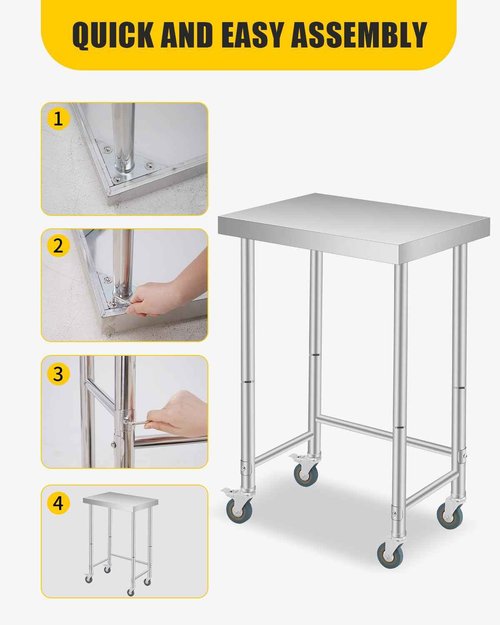 QUICK AND EASY ASSEMBLY

1

2

3

4