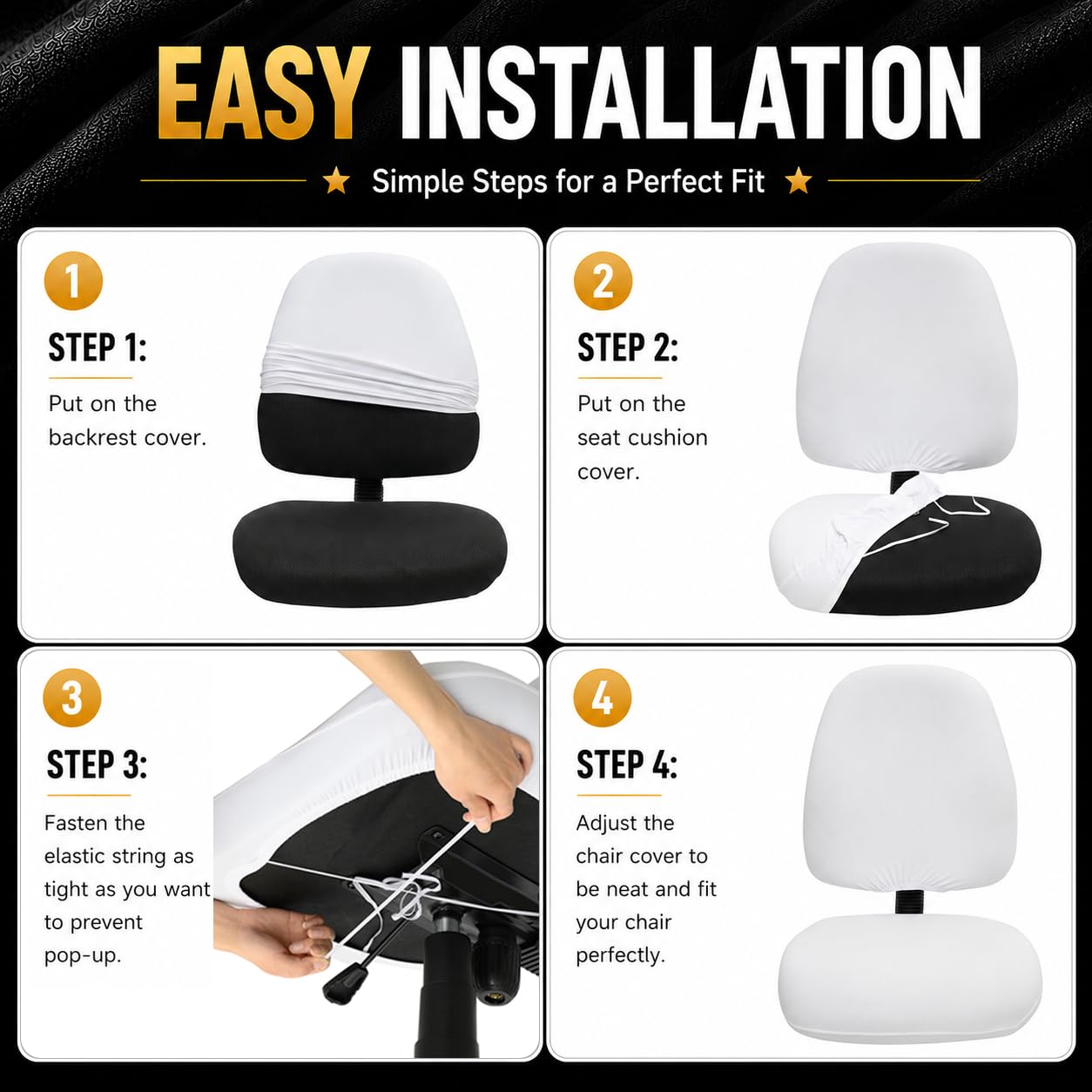 EASY INSTALLATION

★ Simple Steps for a Perfect Fit ★

1

STEP 1:

Put on the backrest cover.

2

STEP 2:

Put on the seat cushion cover.

3

STEP 3:

Fasten the elastic string as tight as you want to prevent pop-up.

4

STEP 4:

Adjust the chair cover to be neat and fit your chair perfectly.