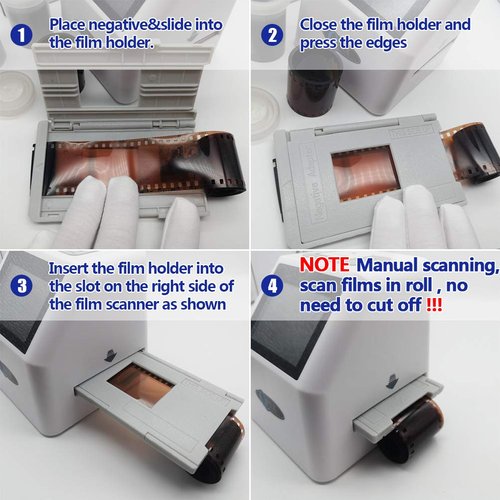 1 Place negative&slide into the film holder.

2 Close the film holder and press the edges

Negative Adapter

3 Insert the film holder into the slot on the right side of the film scanner as shown

4 NOTE Manual scanning, scan films in roll , no need to cut off !!!