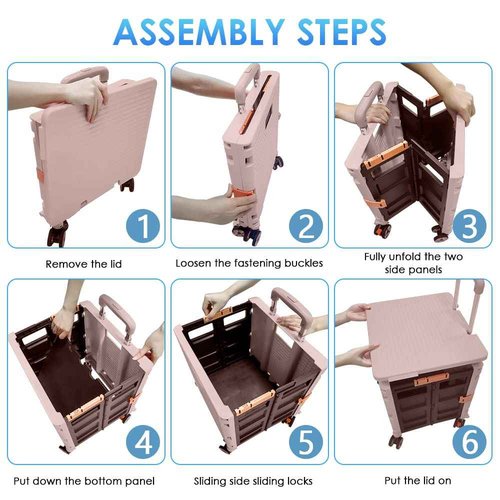 ASSEMBLY STEPS

1

Remove the lid

2

Loosen the fastening buckles

3

Fully unfold the two side panels

4

Put down the bottom panel

5

Sliding side sliding locks

6

Put the lid on