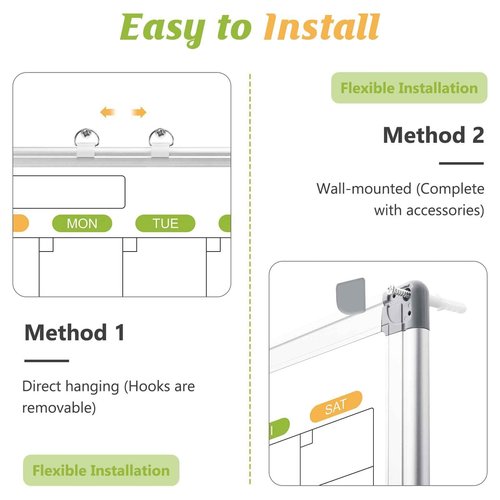 Easy to Install

MON
TUE

Method 1

Direct hanging (Hooks are removable)

Flexible Installation

Flexible Installation

Method 2

Wall-mounted (Complete with accessories)

SAT