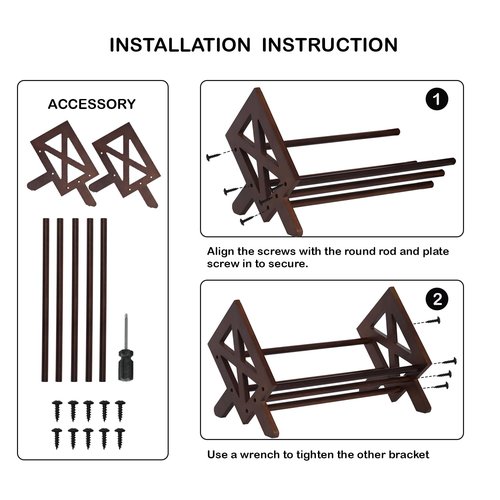 INSTALLATION INSTRUCTION

ACCESSORY

1

Align the screws with the round rod and plate screw in to secure.

2

Use a wrench to tighten the other bracket