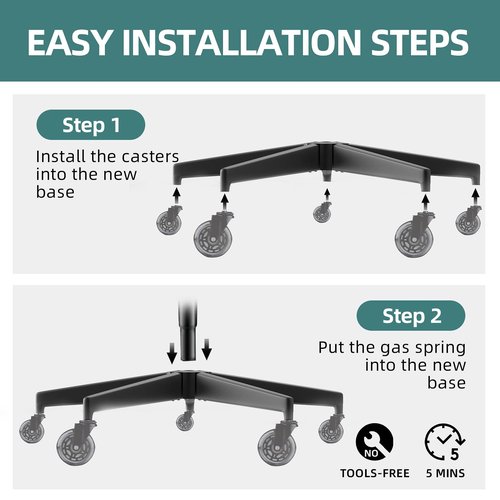 EASY INSTALLATION STEPS

Step 1

Install the casters into the new base

Step 2

Put the gas spring into the new base

NO

TOOLS-FREE

5

5 MINS