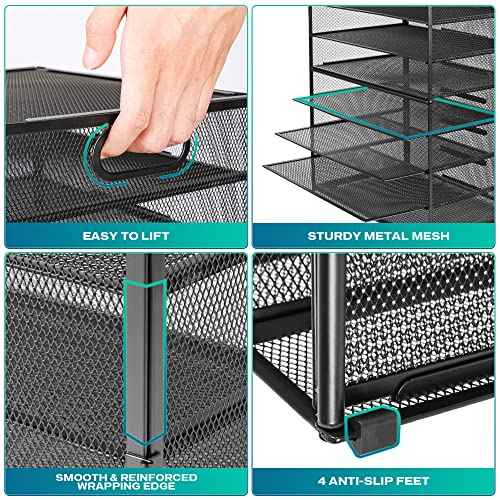 EASY TO LIFT

STURDY METAL MESH

SMOOTH & REINFORCED WRAPPING EDGE

4 ANTI-SLIP FEET