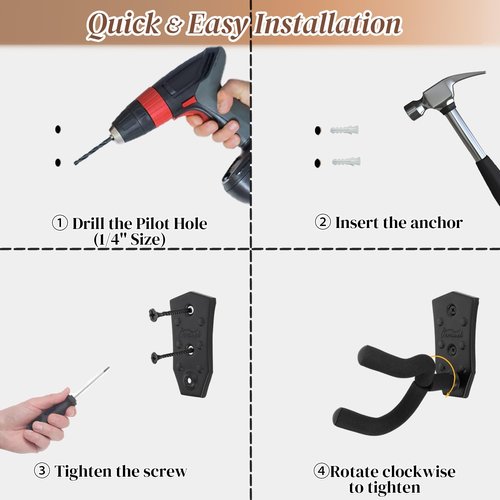 Quick & Easy Installation

① Drill the Pilot Hole (1/4" Size)

② Insert the anchor

③ Tighten the screw

④Rotate clockwise to tighten