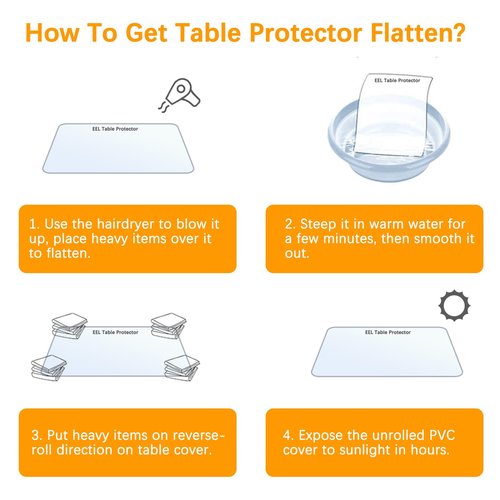 How To Get Table Protector Flatten?

EEL Table Protector

EEL Table Protector

1. Use the hairdryer to blow it up, place heavy items over it to flatten.

2. Steep it in warm water for a few minutes, then smooth it out.

EEL Table Protector

EEL Table Protector

3. Put heavy items on reverse-roll direction on table cover.

4. Expose the unrolled PVC cover to sunlight in hours.