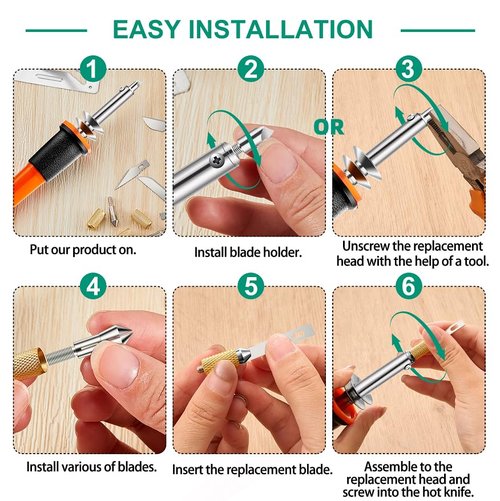 EASY INSTALLATION

1

Put our product on.

2

Install blade holder.

OR

3

Unscrew the replacement head with the help of a tool.

4

Install various of blades.

5

Insert the replacement blade.

6

Assemble to the replacement head and screw into the hot knife.