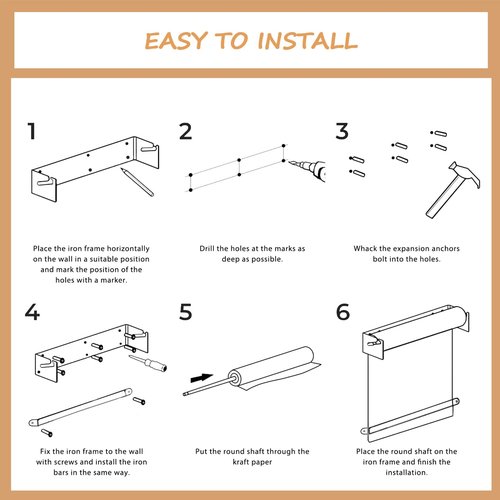 EASY TO INSTALL

1

Place the iron frame horizontally on the wall in a suitable position and mark the position of the holes with a marker.

2

Drill the holes at the marks as deep as possible.

3

Whack the expansion anchors bolt into the holes.

4

Fix the iron frame to the wall with screws and install the iron bars in the same way.

5

Put the round shaft through the kraft paper

6

Place the round shaft on the iron frame and finish the installation.