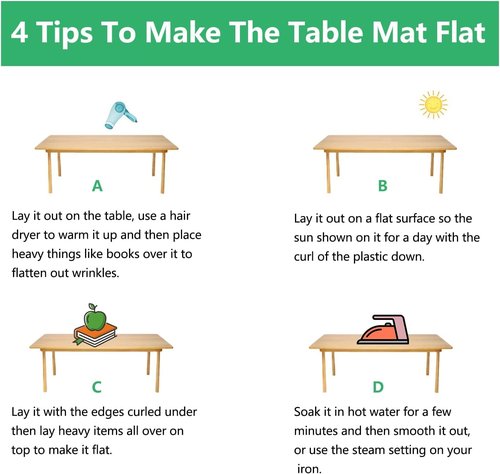 4 Tips To Make The Table Mat Flat

A

Lay it out on the table, use a hair dryer to warm it up and then place heavy things like books over it to flatten out wrinkles.

B

Lay it out on a flat surface so the sun shown on it for a day with the curl of the plastic down.

C

Lay it with the edges curled under then lay heavy items all over on top to make it flat.

D

Soak it in hot water for a few minutes and then smooth it out, or use the steam setting on your iron.