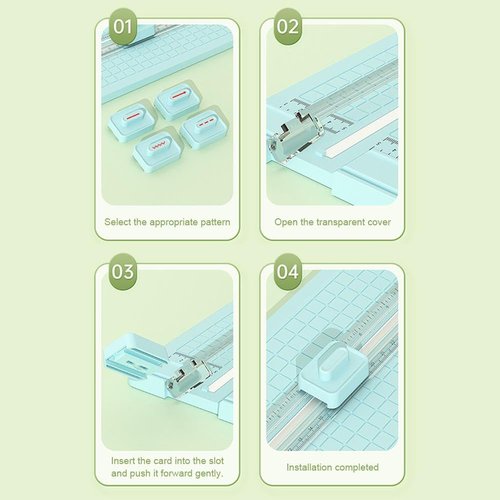 01

Select the appropriate pattern

02

Open the transparent cover

03

Insert the card into the slot and push it forward gently.

04

Installation completed