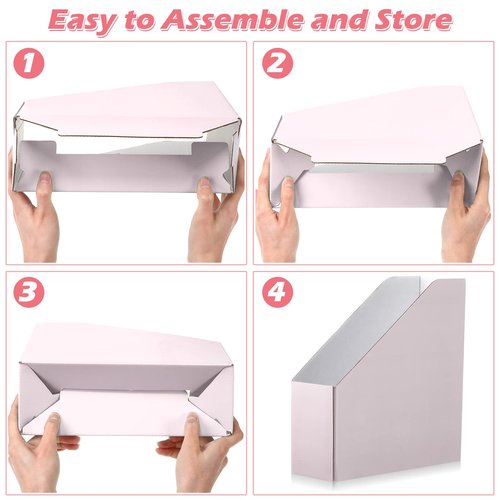 Easy to Assemble and Store

1

2

3

4