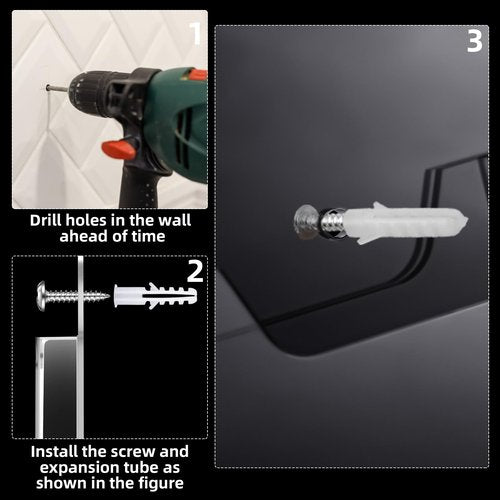 1

Drill holes in the wall ahead of time

2

Install the screw and expansion tube as shown in the figure

3