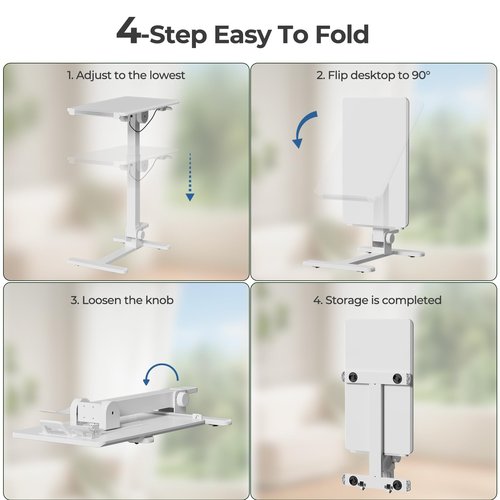 4-Step Easy To Fold

1. Adjust to the lowest

2. Flip desktop to 90°

3. Loosen the knob

4. Storage is completed