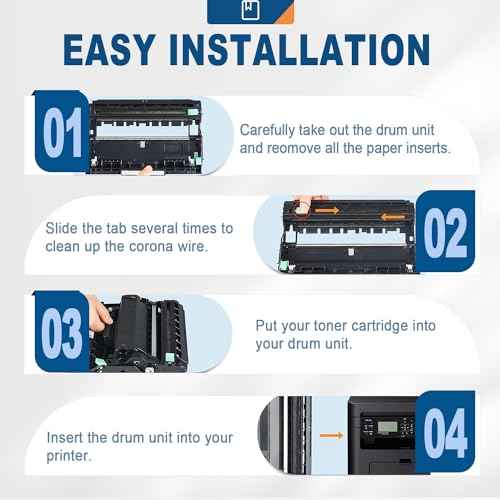 EASY INSTALLATION

01

Carefully take out the drum unit and reomove all the paper inserts.

Slide the tab several times to clean up the corona wire.

02

03

Put your toner cartridge into your drum unit.

Insert the drum unit into your printer.

04