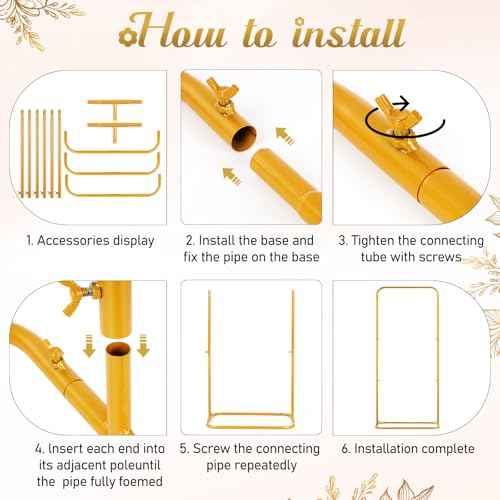 How to install

1. Accessories display

2. Install the base and fix the pipe on the base

3. Tighten the connecting tube with screws

4. Insert each end into its adjacent poleuntil the pipe fully foemed

5. Screw the connecting pipe repeatedly

6. Installation complete