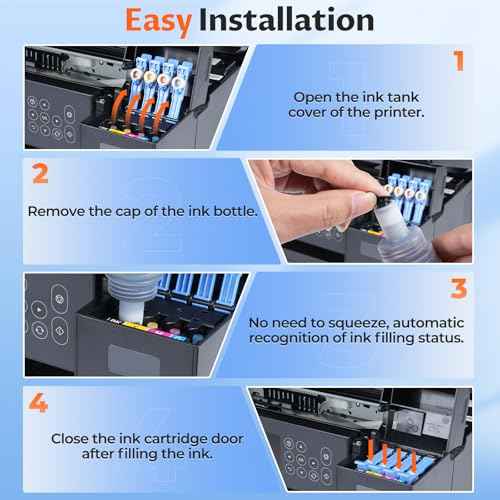 Easy Installation

1

Open the ink tank cover of the printer.

2

Remove the cap of the ink bottle.

3

No need to squeeze, automatic recognition of ink filling status.

4

Close the ink cartridge door after filling the ink.