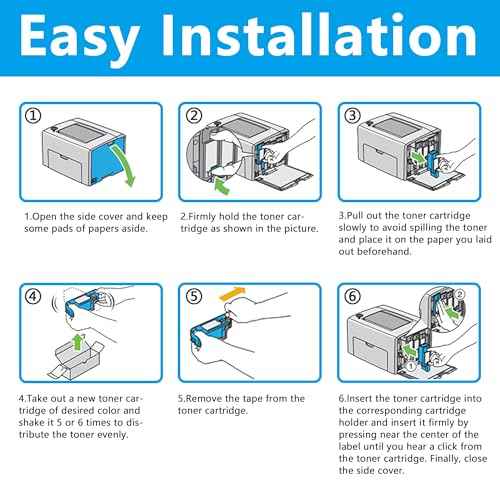 Easy Installation

①

1.Open the side cover and keep some pads of papers aside.

②

2.Firmly hold the toner cartridge as shown in the picture.

③

3.Pull out the toner cartridge slowly to avoid spilling the toner and place it on the paper you laid out beforehand.

④

4.Take out a new toner cartridge of desired color and shake it 5 or 6 times to distribute the toner evenly.

⑤

5.Remove the tape from the toner cartridge.

⑥

②

①

6.Insert the toner cartridge into the corresponding cartridge holder and insert it firmly by pressing near the center of the label until you hear a click from the toner cartridge. Finally, close the side cover.