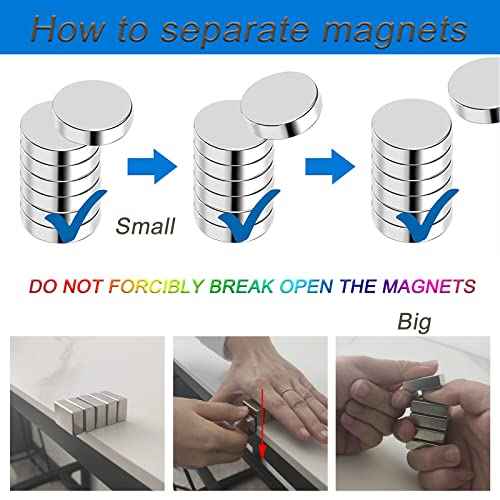 How to separate magnets

Small

DO NOT FORCIBLY BREAK OPEN THE MAGNETS

Big