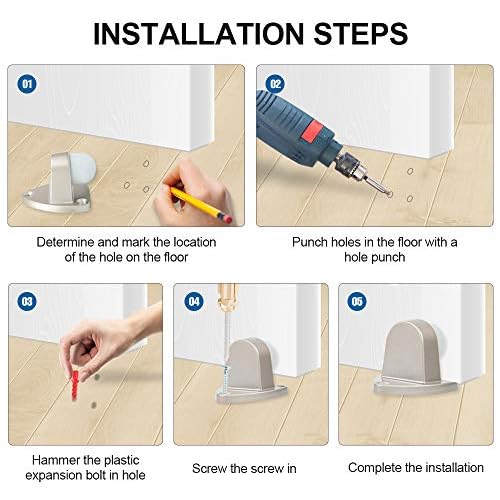 INSTALLATION STEPS

01

Determine and mark the location of the hole on the floor

02

Punch holes in the floor with a hole punch

03

Hammer the plastic expansion bolt in hole

04

Screw the screw in

05

Complete the installation