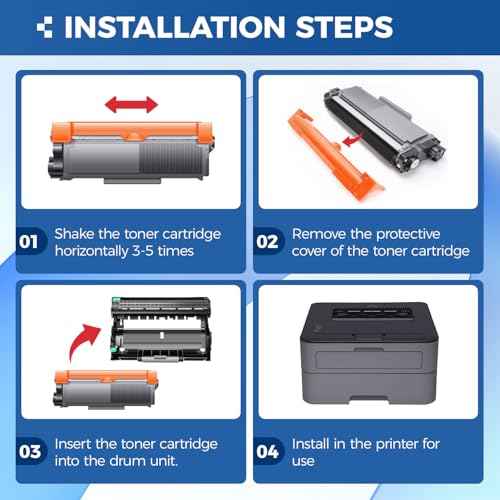 INSTALLATION STEPS

01 Shake the toner cartridge horizontally 3-5 times

02 Remove the protective cover of the toner cartridge

03 Insert the toner cartridge into the drum unit.

04 Install in the printer for use