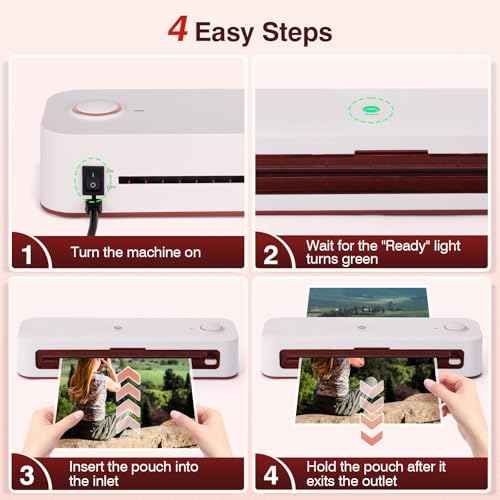 4 Easy Steps

1 Turn the machine on

2 Wait for the "Ready" light turns green

3 Insert the pouch into the inlet

4 Hold the pouch after it exits the outlet