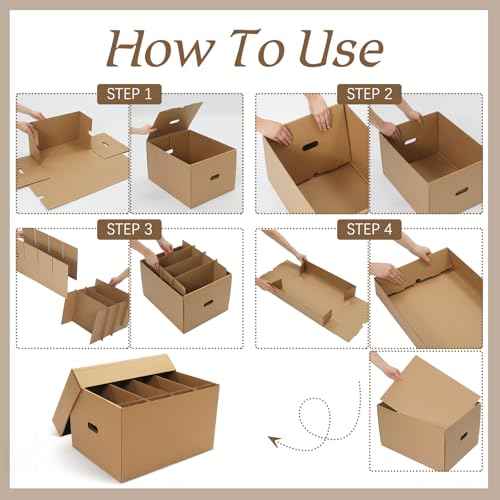 How To Use

STEP 1

STEP 2

STEP 3

STEP 4