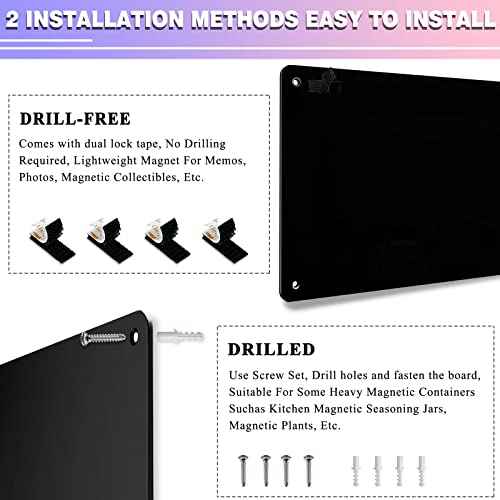 2 INSTALLATION METHODS EASY TO INSTALL

DRILL-FREE

Comes with dual lock tape, No Drilling Required, Lightweight Magnet For Memos, Photos, Magnetic Collectibles, Etc.

DRILLED

Use Screw Set, Drill holes and fasten the board, Suitable For Some Heavy Magnetic Containers Suchas Kitchen Magnetic Seasoning Jars, Magnetic Plants, Etc.