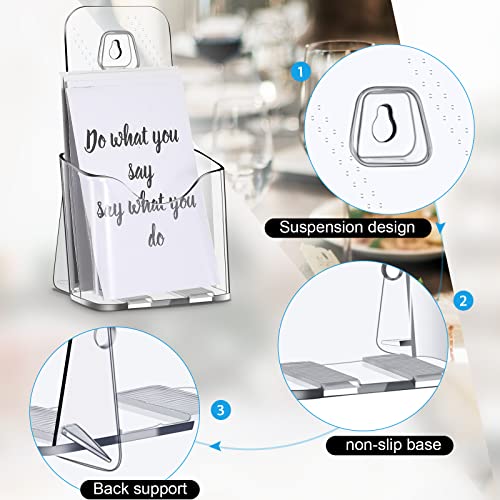 Do what you say
say what you do

1
Suspension design

2
non-slip base

3
Back support