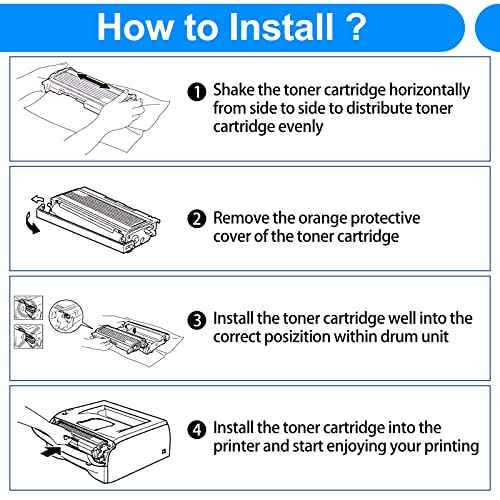 How to Install ?

1 Shake the toner cartridge horizontally from side to side to distribute toner cartridge evenly

2 Remove the orange protective cover of the toner cartridge

3 Install the toner cartridge well into the correct posizition within drum unit

4 Install the toner cartridge into the printer and start enjoying your printing