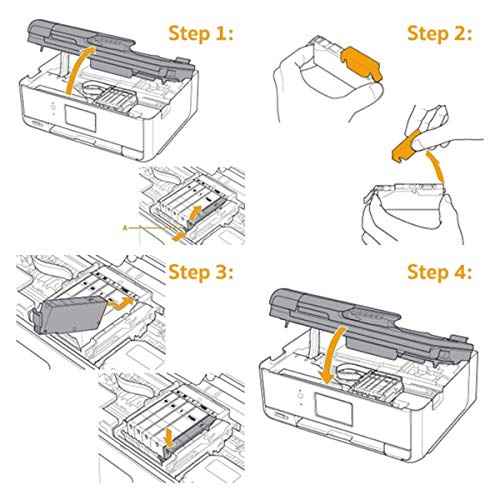 Step 1:

Step 2:

A

Step 3:

Step 4: