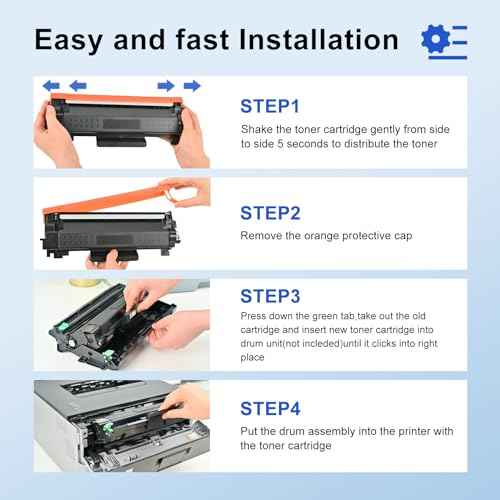 Easy and fast Installation

STEP1

Shake the toner cartridge gently from side to side 5 seconds to distribute the toner

STEP2

Remove the orange protective cap

STEP3

Press down the green tab,take out the old cartridge and insert new toner cartridge into drum unit(not incleded)until it clicks into right place

STEP4

Put the drum assembly into the printer with the toner cartridge