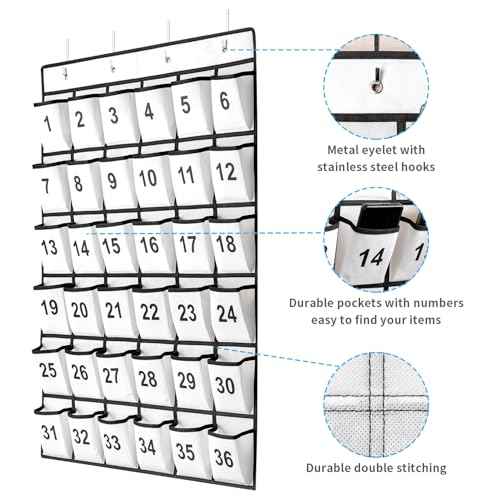 1 2 3 4 5 6
7 8 9 10 11 12
13 14 15 16 17 18
19 20 21 22 23 24
25 26 27 28 29 30
31 32 33 34 35 36

Metal eyelet with stainless steel hooks

14 1

Durable pockets with numbers easy to find your items

Durable double stitching