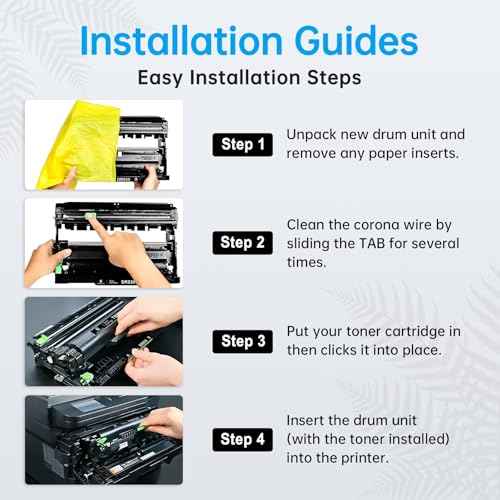 Installation Guides

Easy Installation Steps

Step 1

Unpack new drum unit and remove any paper inserts.

Step 2

Clean the corona wire by sliding the TAB for several times.

Step 3

Put your toner cartridge in then clicks it into place.

Step 4

Insert the drum unit (with the toner installed) into the printer.