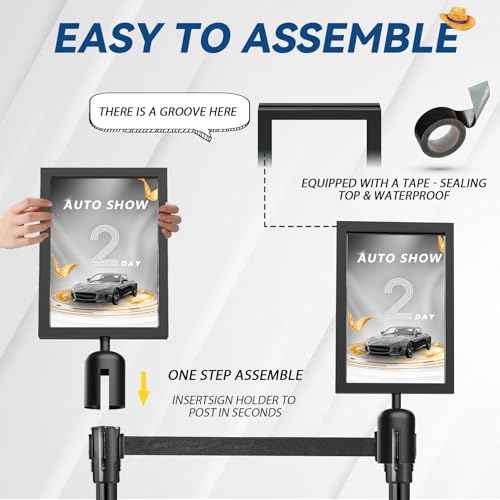 EASY TO ASSEMBLE

THERE IS A GROOVE HERE

EQUIPPED WITH A TAPE - SEALING TOP & WATERPROOF

AUTO SHOW

2

DAY

AUTO SHOW

2

DAY

ONE STEP ASSEMBLE

INSERTSIGN HOLDER TO POST IN SECONDS