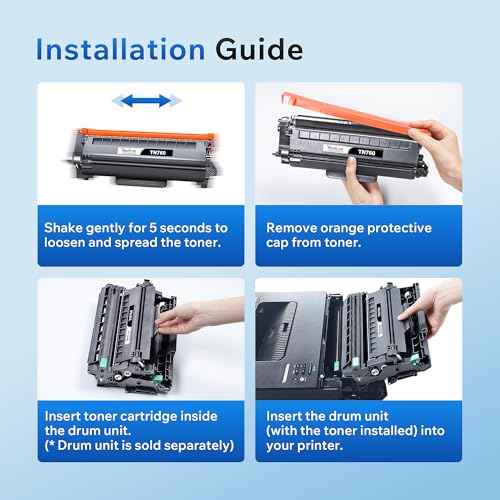 Installation Guide

TN760

Shake gently for 5 seconds to loosen and spread the toner.

TN760

Remove orange protective cap from toner.

Insert toner cartridge inside the drum unit.
(* Drum unit is sold separately)

Insert the drum unit (with the toner installed) into your printer.