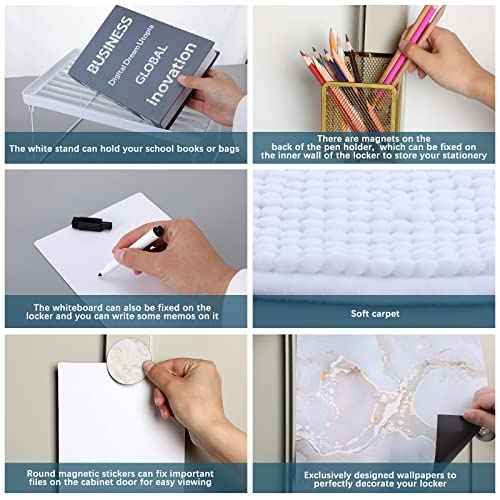 BUSINESS
Digital Dream Utopia
GLOBAL
Inovation

The white stand can hold your school books or bags

There are magnets on the back of the pen holder, which can be fixed on the inner wall of the locker to store your stationery

The whiteboard can also be fixed on the locker and you can write some memos on it

Soft carpet

Round magnetic stickers can fix important files on the cabinet door for easy viewing

Exclusively designed wallpapers to perfectly decorate your locker