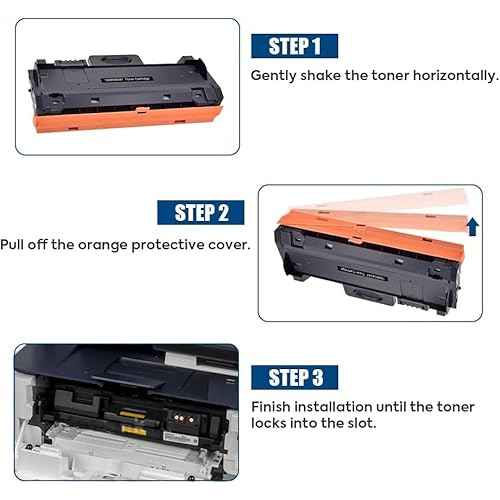 STEP 1

Gently shake the toner horizontally.

STEP 2

Pull off the orange protective cover.

STEP 3

Finish installation until the toner locks into the slot.