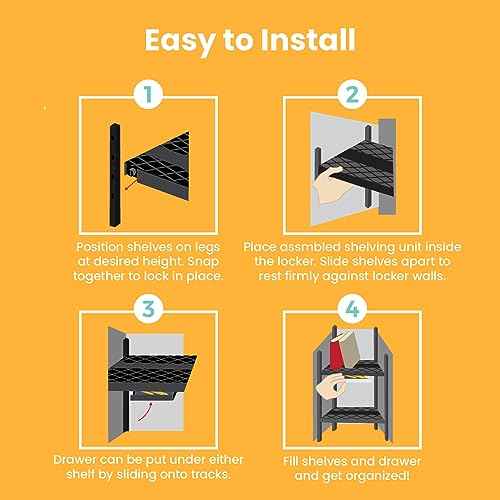 Easy to Install

1

Position shelves on legs at desired height. Snap together to lock in place.

2

Place assmbled shelving unit inside the locker. Slide shelves apart to rest firmly against locker walls.

3

Drawer can be put under either shelf by sliding onto tracks.

4

Fill shelves and drawer and get organized!