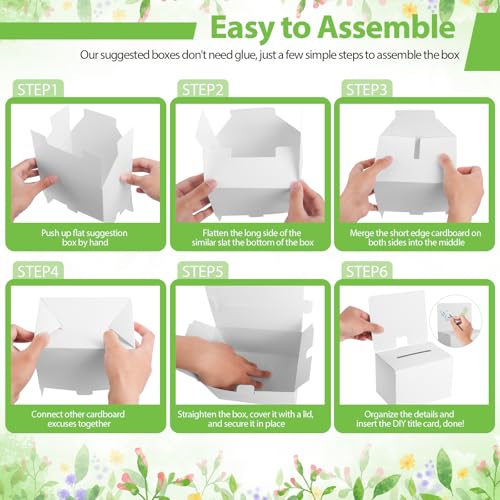 Easy to Assemble

Our suggested boxes don't need glue, just a few simple steps to assemble the box

STEP1

Push up flat suggestion box by hand

STEP2

Flatten the long side of the similar slat the bottom of the box

STEP3

Merge the short edge cardboard on both sides into the middle

STEP4

Connect other cardboard excuses together

STEP5

Straighten the box, cover it with a lid, and secure it in place

STEP6

Organize the details and insert the DIY title card, done!