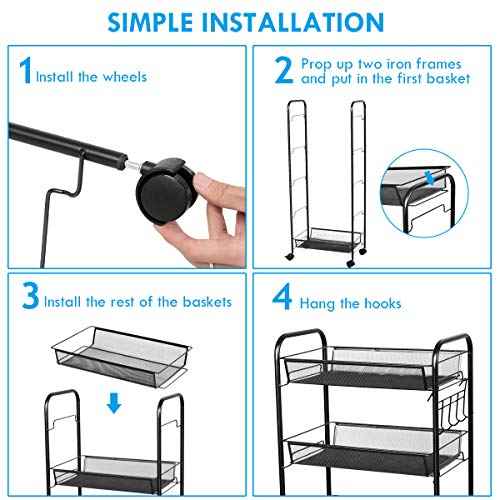 SIMPLE INSTALLATION

1 Install the wheels

2 Prop up two iron frames and put in the first basket

3 Install the rest of the baskets

4 Hang the hooks